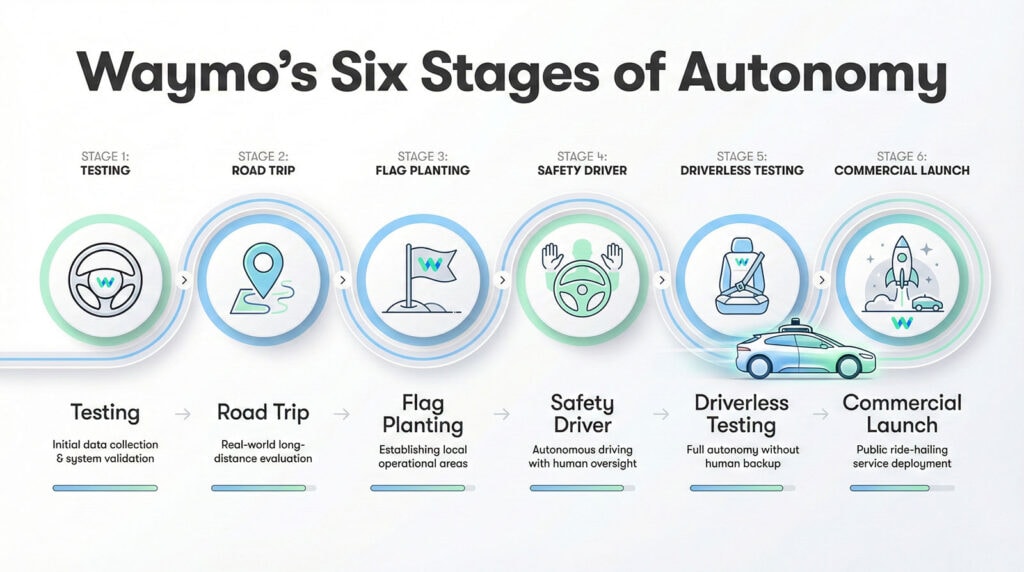 Waymo's Six Stages of Autonomy

STAGE 1:
TESTING

STAGE 2:
ROAD TRIP

STAGE 3:
FLAG PLANTING

STAGE 4:
SAFETY DRIVER

STAGE 5:
DRIVERLESS TESTING

STAGE 6:
COMMERCIAL LAUNCH

Testing
Initial data collection & system validation

Road Trip
Real-world long-distance evaluation

Flag Planting
Establishing local operational areas

Safety Driver
Autonomous driving with human oversight

Driverless Testing
Full autonomy without human backup

Commercial Launch
Public ride-hailing service deployment